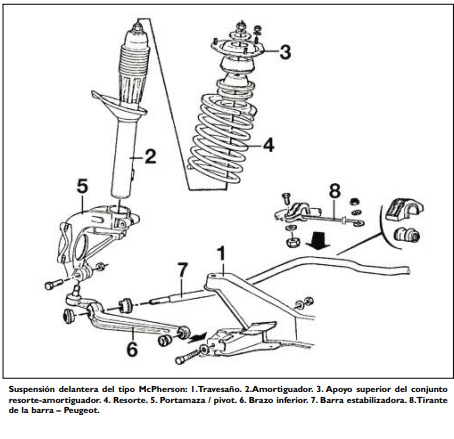 3

4

2

5

8

1

7

6

Suspensión delantera del tipo McPherson: 1.Travesaño. 2.Amortiguador. 3. Apoyo superior del conjunto resorte-amortiguador. 4. Resorte. 5. Portamaza / pivot. 6. Brazo inferior. 7. Barra estabilizadora. 8.Tirante de la barra – Peugeot.