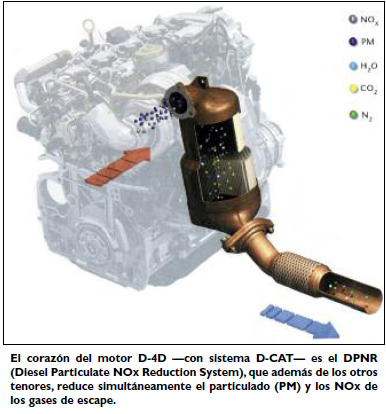 $NO_x$

PM

$H_2O$

$CO_2$

$N_2$

El corazón del motor D-4D —con sistema D-CAT— es el DPNR (Diesel Particulate NOx Reduction System), que además de los otros tenores, reduce simultáneamente el particulado (PM) y los NOx de los gases de escape.