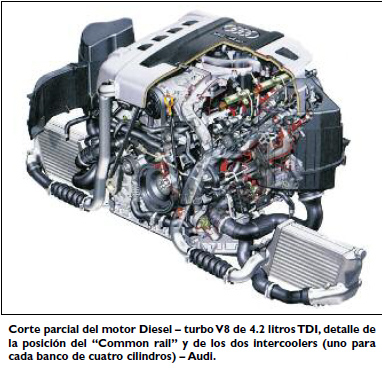 Corte parcial del motor Diesel – turbo V8 de 4.2 litros TDI, detalle de la posición del “Common rail” y de los dos intercoolers (uno para cada banco de cuatro cilindros) – Audi.