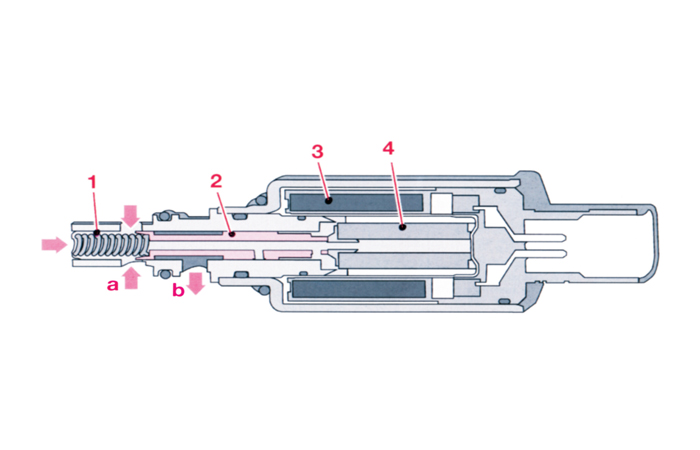 1
2
3
4
a
b