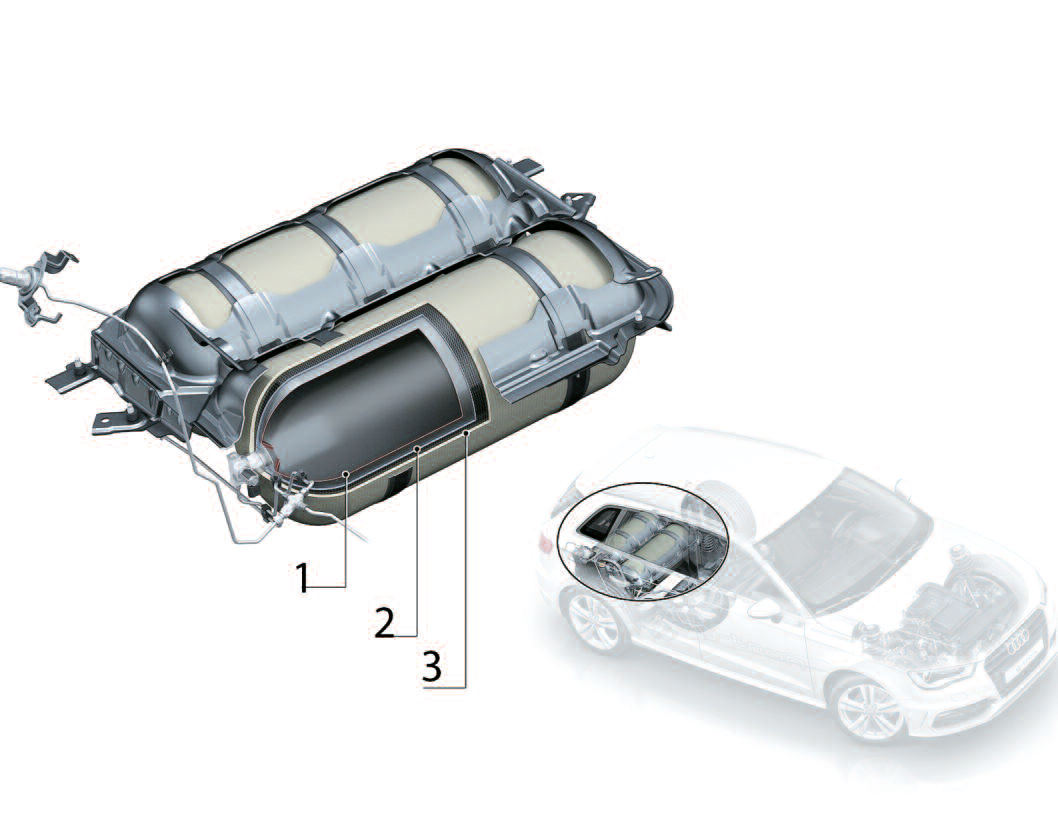 1
2
3