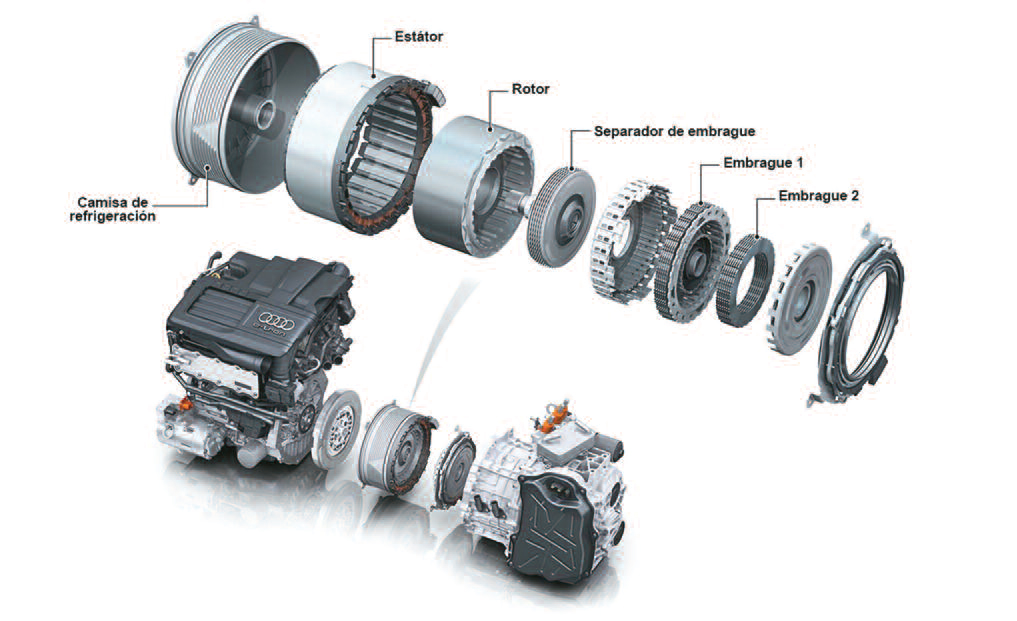 Estátor

Rotor

Separador de embrague

Embrague 1

Embrague 2

Camisa de refrigeración