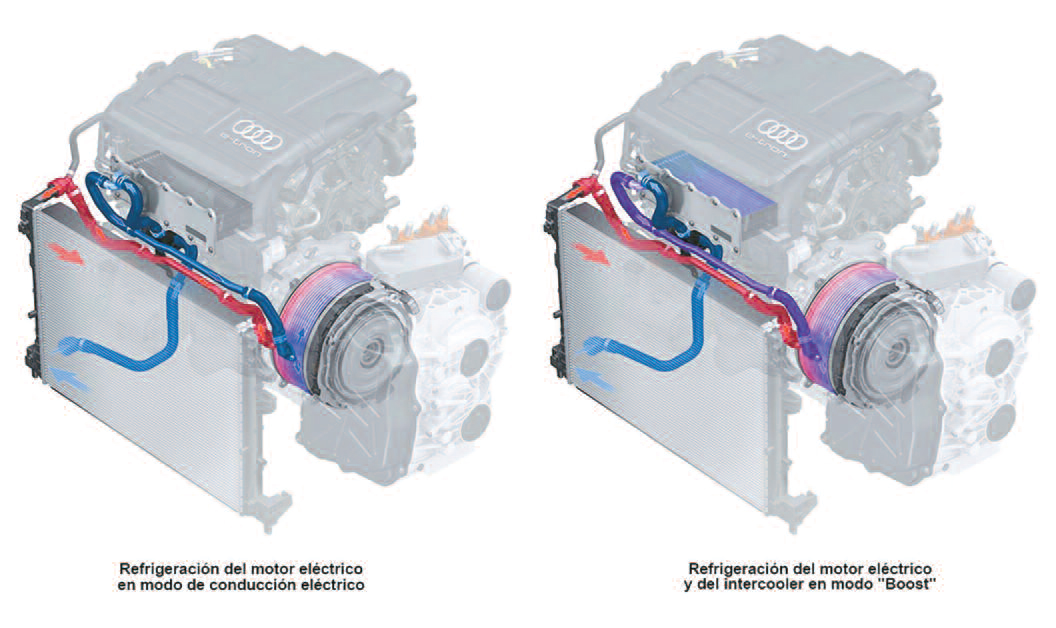 e-tron

e-tron

Refrigeración del motor eléctrico en modo de conducción eléctrico

Refrigeración del motor eléctrico y del intercooler en modo "Boost"