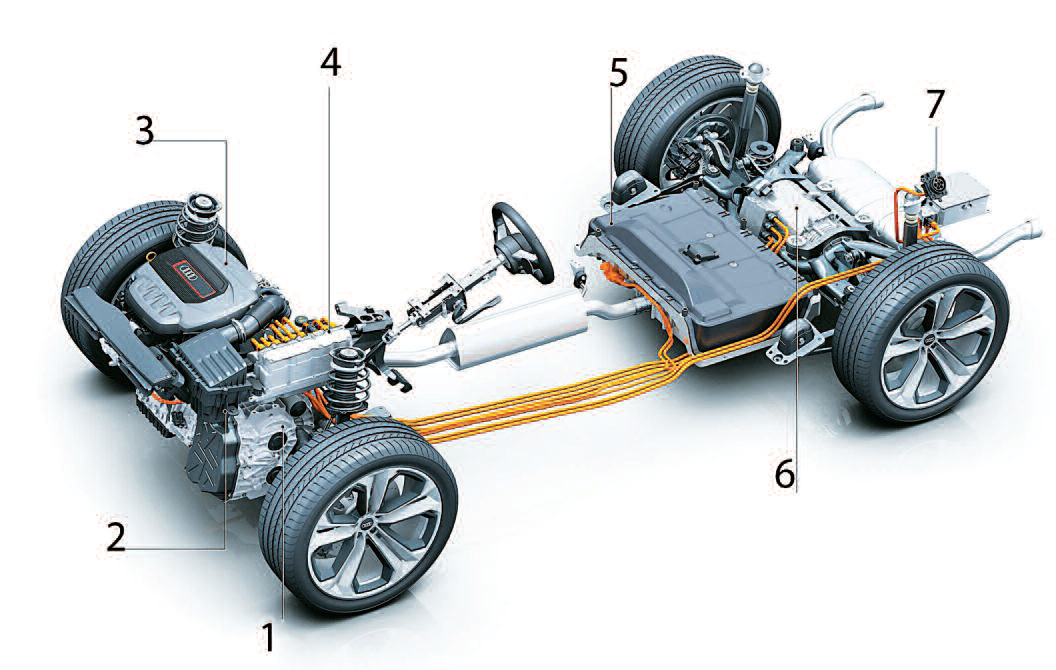 3
4
5
7
2
1
6