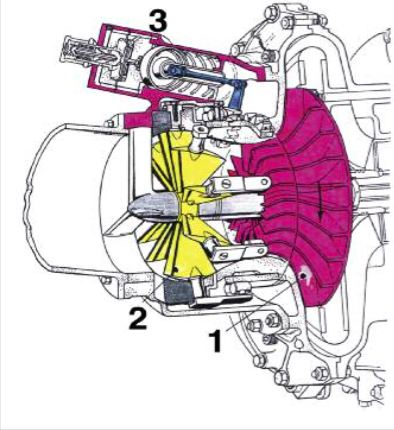 3
2
1