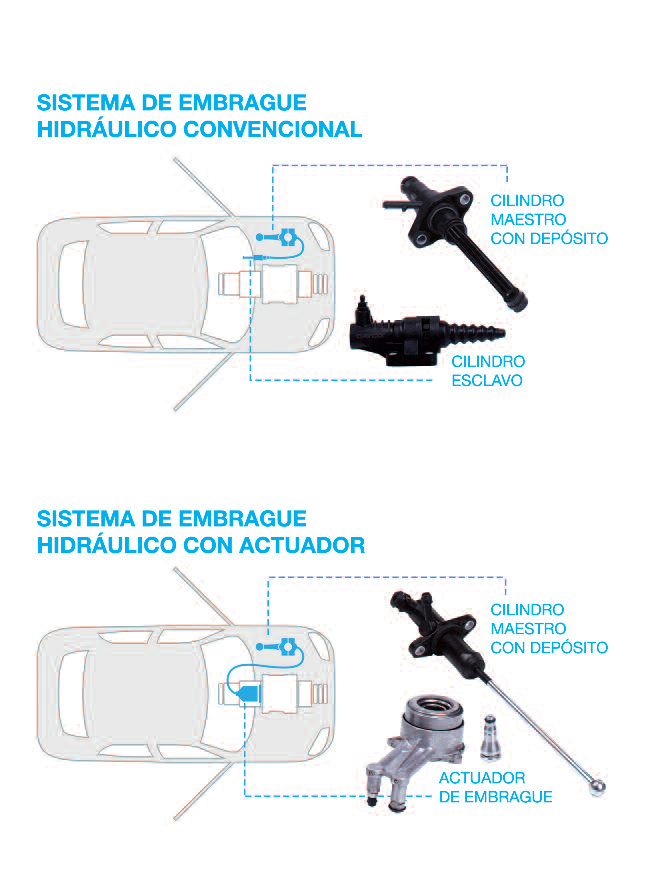 SISTEMA DE EMBRAGUE HIDRÁULICO CONVENCIONAL

CILINDRO MAESTRO CON DEPÓSITO

CILINDRO ESCLAVO

SISTEMA DE EMBRAGUE HIDRÁULICO CON ACTUADOR

CILINDRO MAESTRO CON DEPÓSITO

ACTUADOR DE EMBRAGUE