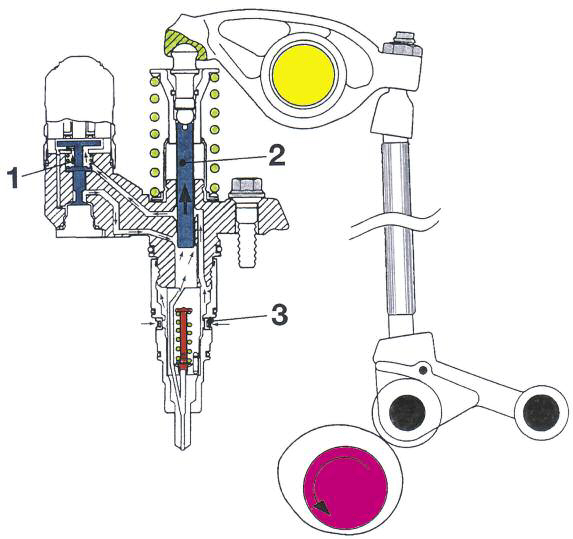 1
2
3