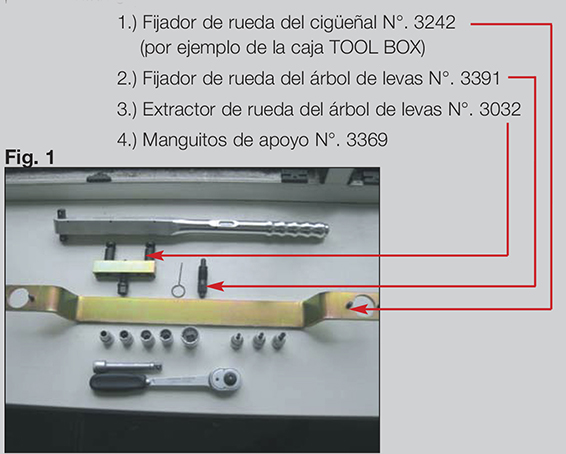 1.) Fijador de rueda del cigüeñal N°. 3242
(por ejemplo de la caja TOOL BOX)

2.) Fijador de rueda del árbol de levas N°. 3391

3.) Extractor de rueda del árbol de levas N°. 3032

4.) Manguitos de apoyo N°. 3369

Fig. 1