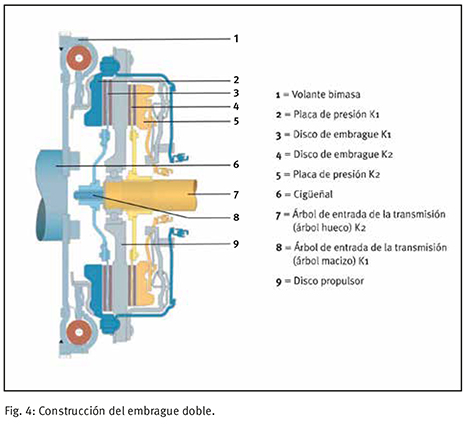 1
2
3
4
5
6
7
8
9

1 = Volante bimasa
2 = Placa de presión K1
3 = Disco de embrague K1
4 = Disco de embrague K2
5 = Placa de presión K2
6 = Cigüeñal
7 = Árbol de entrada de la transmisión (árbol hueco) K2
8 = Árbol de entrada de la transmisión (árbol macizo) K1
9 = Disco propulsor

Fig. 4: Construcción del embrague doble.