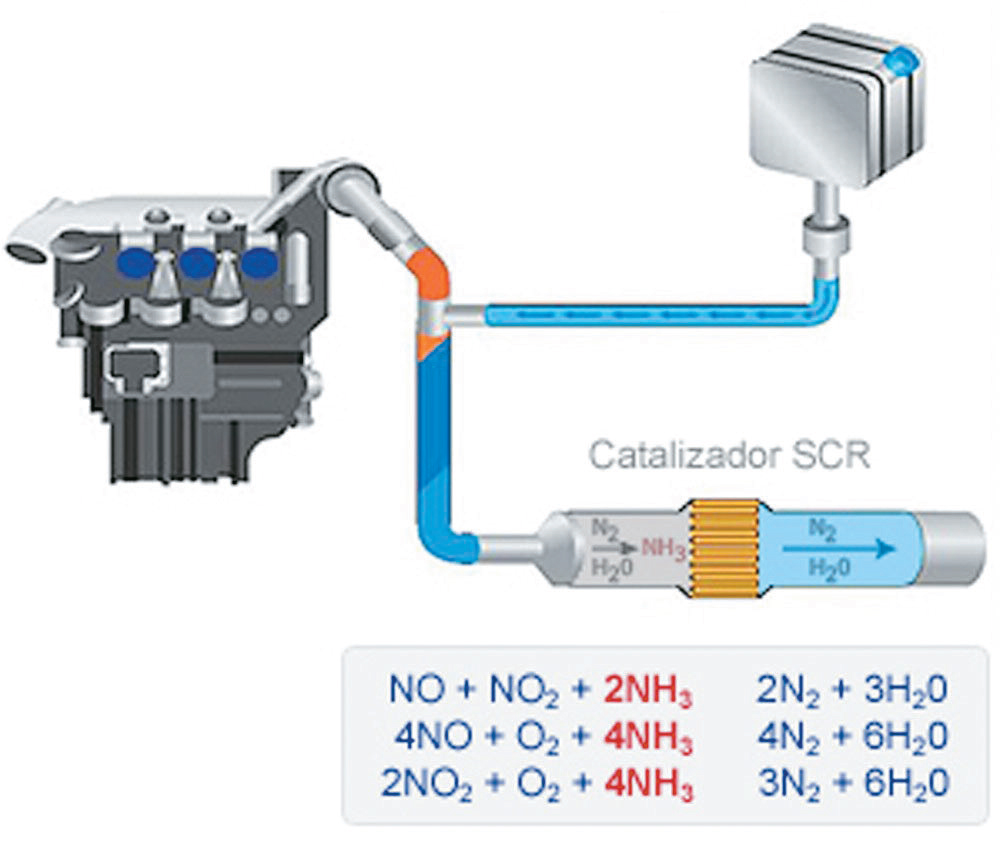 Catalizador SCR

$N_2$ $NH_3$ $H_20$

$N_2$ $H_20$

$NO + NO_2 + 2NH_3$ $2N_2 + 3H_20$
$4NO + O_2 + 4NH_3$ $4N_2 + 6H_20$
$2NO_2 + O_2 + 4NH_3$ $3N_2 + 6H_20$