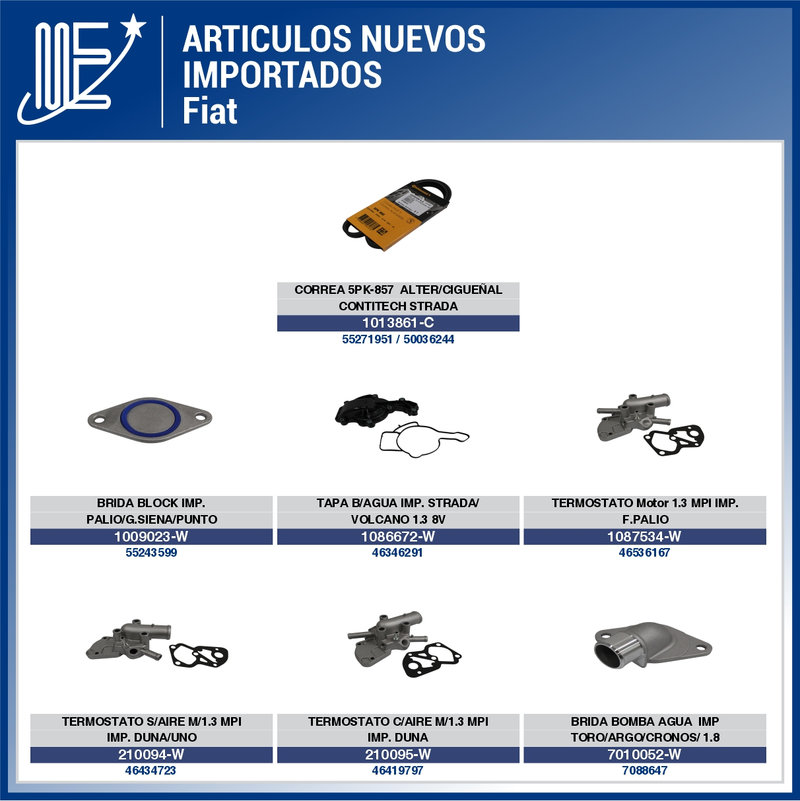 ARTICULOS NUEVOS
IMPORTADOS
Fiat

CORREA 5PK-857 ALTER/CIGUEÑAL CONTITECH STRADA
1013861-C
55271951 / 50036244

BRIDA BLOCK IMP. PALIO/G.SIENA/PUNTO
1009023-W
55243599

TAPA B/AGUA IMP. STRADA/ VOLCANO 1.3 8V
1086672-W
46346291

TERMOSTATO Motor 1.3 MPI IMP. F.PALIO
1087534-W
46536167

TERMOSTATO S/AIRE M/1.3 MPI IMP. DUNA/UNO
210094-W
46434723

TERMOSTATO C/AIRE M/1.3 MPI IMP. DUNA
210095-W
46419797

BRIDA BOMBA AGUA IMP TORO/ARGO/CRONOS/ 1.8
7010052-W
7088647