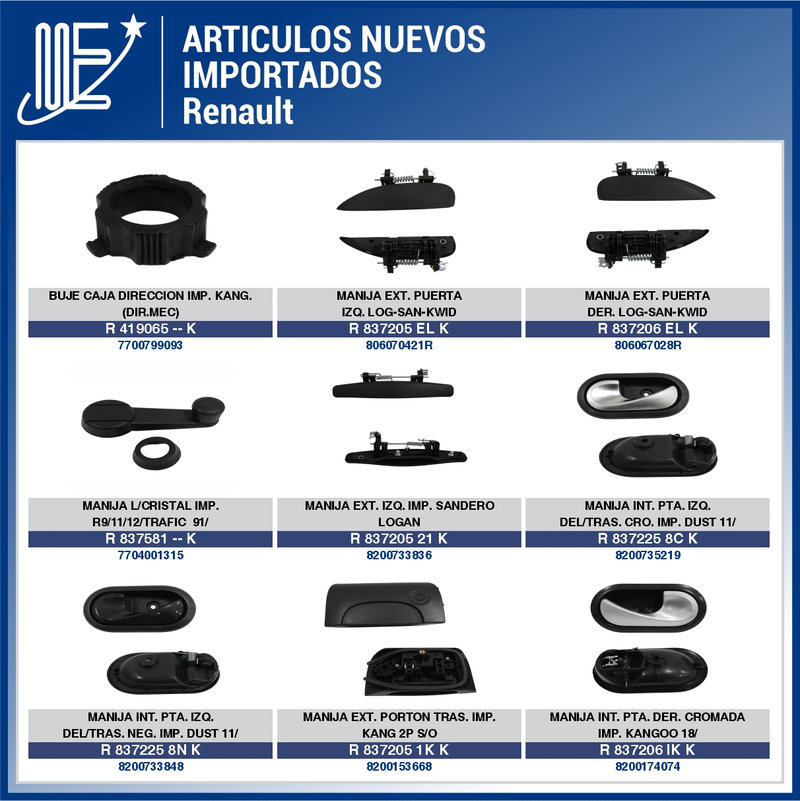 ARTICULOS NUEVOS IMPORTADOS
Renault

BUJE CAJA DIRECCION IMP. KANG. (DIR.MEC)
R 419065 -- K
7700799093

MANIJA EXT. PUERTA IZQ. LOG-SAN-KWID
R 837205 EL K
806070421R

MANIJA EXT. PUERTA DER. LOG-SAN-KWID
R 837206 EL K
806067028R

MANIJA L/CRISTAL IMP. R9/11/12/TRAFIC 91/
R 837581 -- K
7704001315

MANIJA EXT. IZQ. IMP. SANDERO LOGAN
R 837205 21 K
8200733836

MANIJA INT. PTA. IZQ. DEL/TRAS. CRO. IMP. DUST 11/
R 837225 8C K
8200735219

MANIJA INT. PTA. IZQ. DEL/TRAS. NEG. IMP. DUST 11/
R 837225 8N K
8200733848

MANIJA EXT. PORTON TRAS. IMP. KANG 2P S/O
R 837205 1K K
8200153668

MANIJA INT. PTA. DER. CROMADA IMP. KANGOO 18/
R 837206 IK K
8200174074