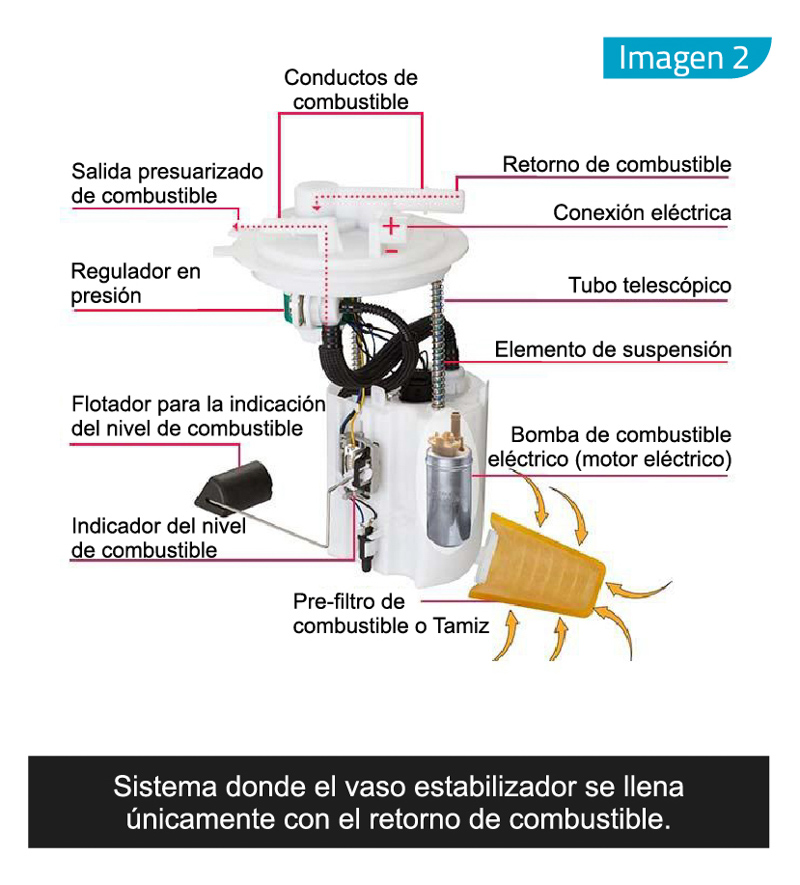 Imagen 2

Conductos de combustible

Salida presuarizado de combustible

Retorno de combustible

Conexión eléctrica

+

-

Regulador en presión

Tubo telescópico

Elemento de suspensión

Flotador para la indicación del nivel de combustible

Bomba de combustible eléctrico (motor eléctrico)

Indicador del nivel de combustible

Pre-filtro de combustible o Tamiz

Sistema donde el vaso estabilizador se llena únicamente con el retorno de combustible.