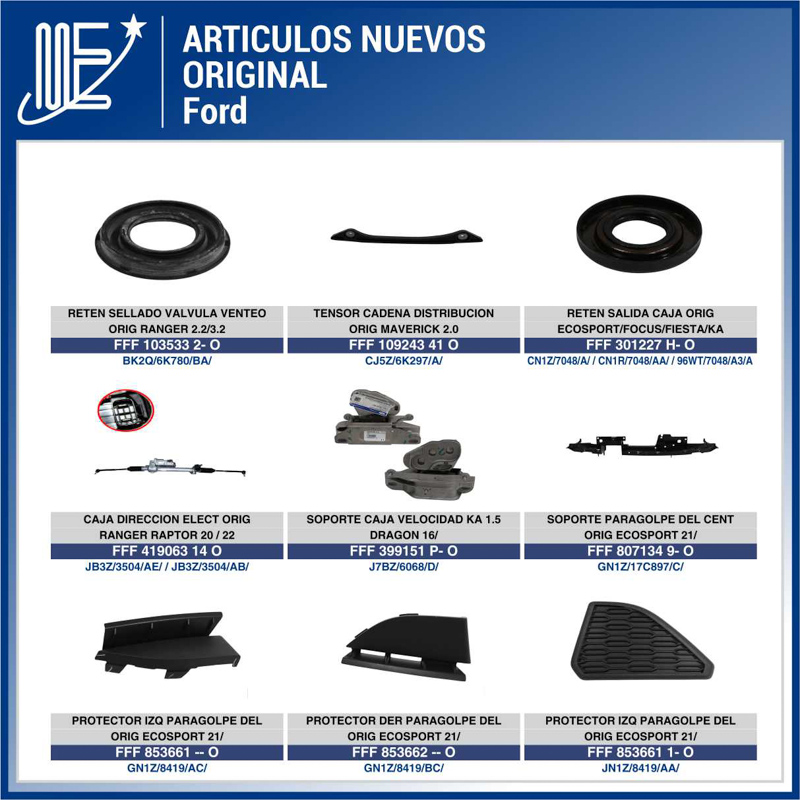 ARTICULOS NUEVOS
ORIGINAL
Ford

RETEN SELLADO VALVULA VENTEO ORIG RANGER 2.2/3.2
FFF 103533 2- O
BK2Q/6K780/BA/

TENSOR CADENA DISTRIBUCION ORIG MAVERICK 2.0
FFF 109243 41 O
CJ5Z/6K297/A/

RETEN SALIDA CAJA ORIG ECOSPORT/FOCUS/FIESTA/KA
FFF 301227 H- O
CN1Z/7048/A/ / CN1R/7048/AA/ / 96WT/7048/A3/A

CAJA DIRECCION ELECT ORIG RANGER RAPTOR 20 / 22
FFF 419063 14 O
JB3Z/3504/AE/ / JB3Z/3504/AB/

SOPORTE CAJA VELOCIDAD KA 1.5 DRAGON 16/
FFF 399151 P- O
J7BZ/6068/D/

SOPORTE PARAGOLPE DEL CENT ORIG ECOSPORT 21/
FFF 807134 9- O
GN1Z/17C897/C/

PROTECTOR IZQ PARAGOLPE DEL ORIG ECOSPORT 21/
FFF 853661 -- O
GN1Z/8419/AC/

PROTECTOR DER PARAGOLPE DEL ORIG ECOSPORT 21/
FFF 853662 -- O
GN1Z/8419/BC/

PROTECTOR IZQ PARAGOLPE DEL ORIG ECOSPORT 21/
FFF 853661 1- O
JN1Z/8419/AA/