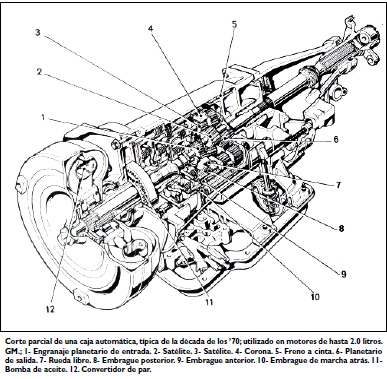 3

4

5

2

1

6

7

8

9

10

11

12

Corte parcial de una caja automática, típica de la década de los '70; utilizado en motores de hasta 2.0 litros. GM.; 1- Engranaje planetario de entrada. 2- Satélite. 3- Satélite. 4- Corona. 5- Freno a cinta. 6- Planetario de salida. 7- Rueda libre. 8- Embrague posterior. 9- Embrague anterior. 10- Embrague de marcha atrás. 11- Bomba de aceite. 12. Convertidor de par.